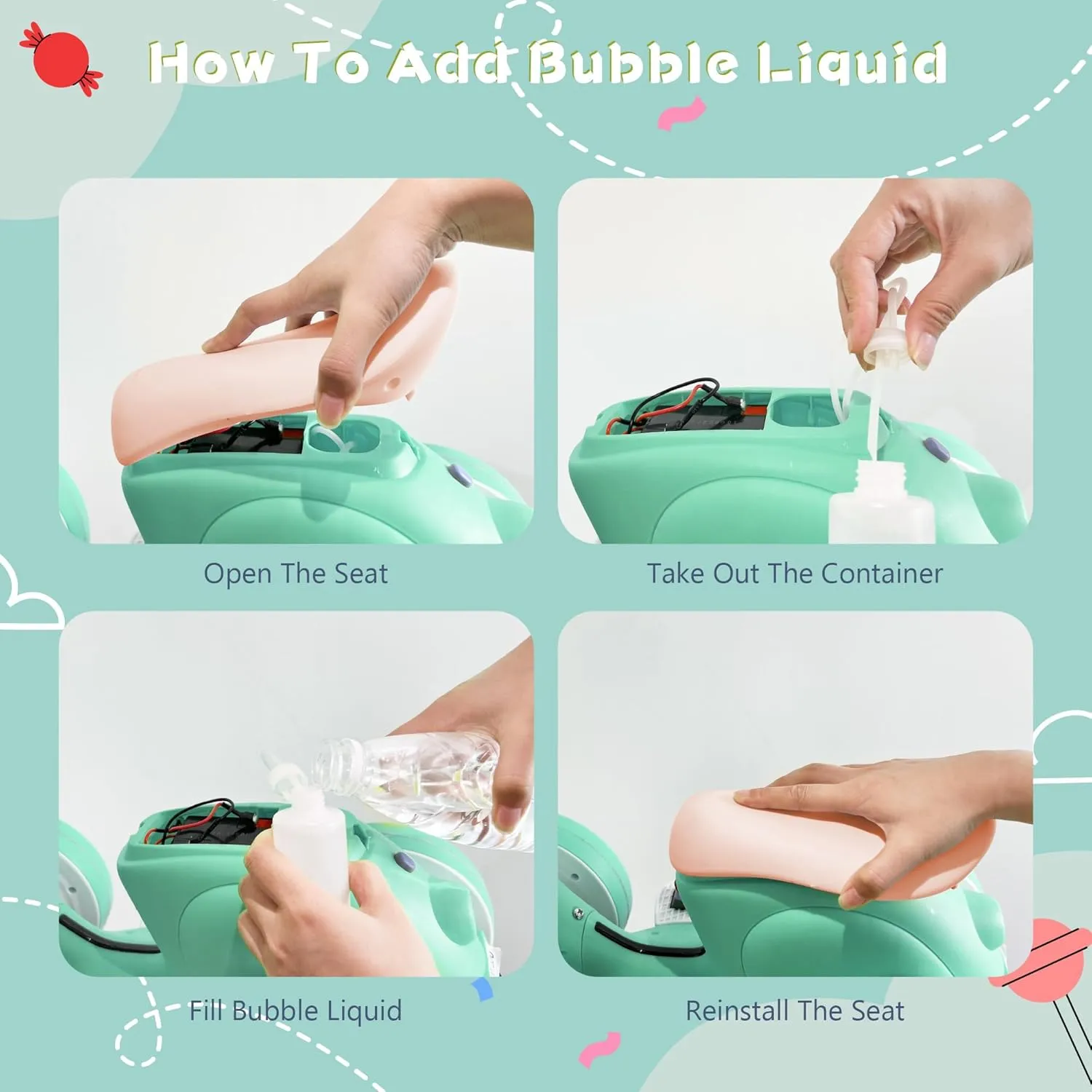 How To Add Bubble Liquid

Open The Seat

Take Out The Container

Fill Bubble Liquid

Reinstall The Seat