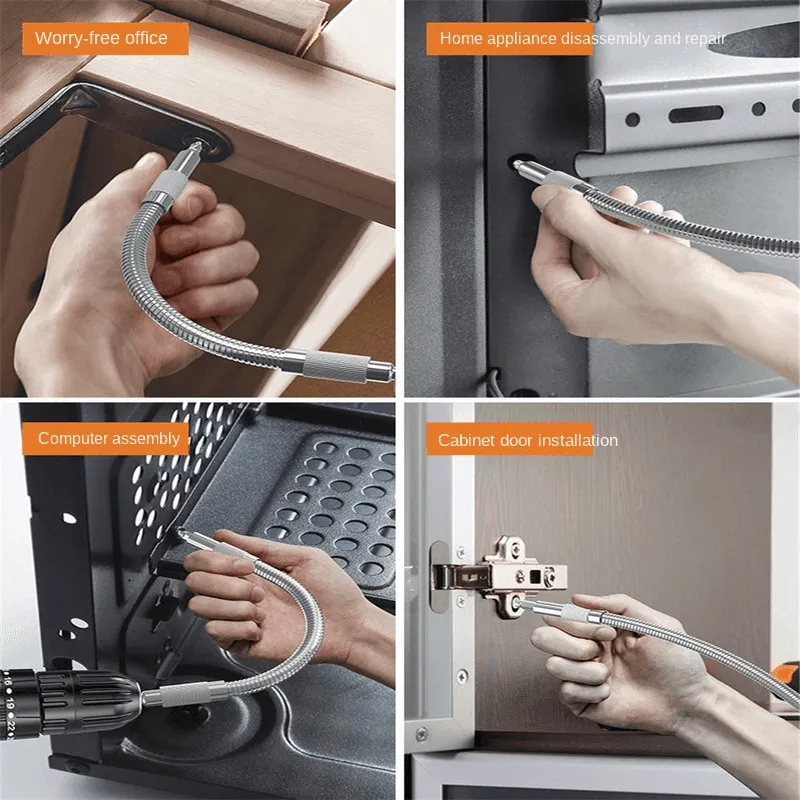 Worry-free office

Home appliance disassembly and repair

Computer assembly

Cabinet door installation

16 19 22